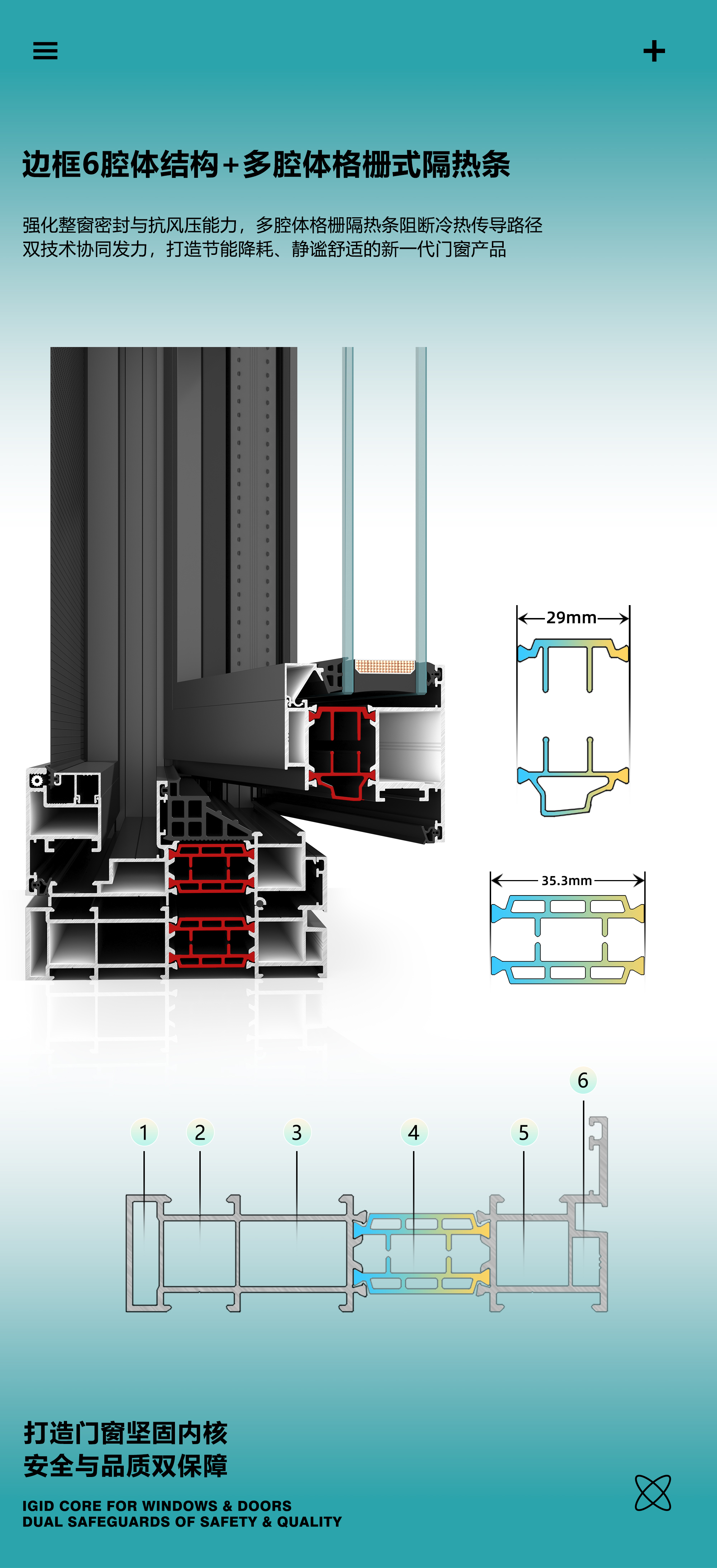 边框6腔体结构+多腔体格栅式隔热条

强化整窗密封与抗风压能力，多腔体格栅隔热条阻断冷热传导路径
双技术协同发力，打造节能降耗、静谧舒适的新一代门窗产品

29mm

35.3mm

6

1 2 3 4 5

打造门窗坚固内核
安全与品质双保障

IGID CORE FOR WINDOWS & DOORS
DUAL SAFEGUARDS OF SAFETY & QUALITY